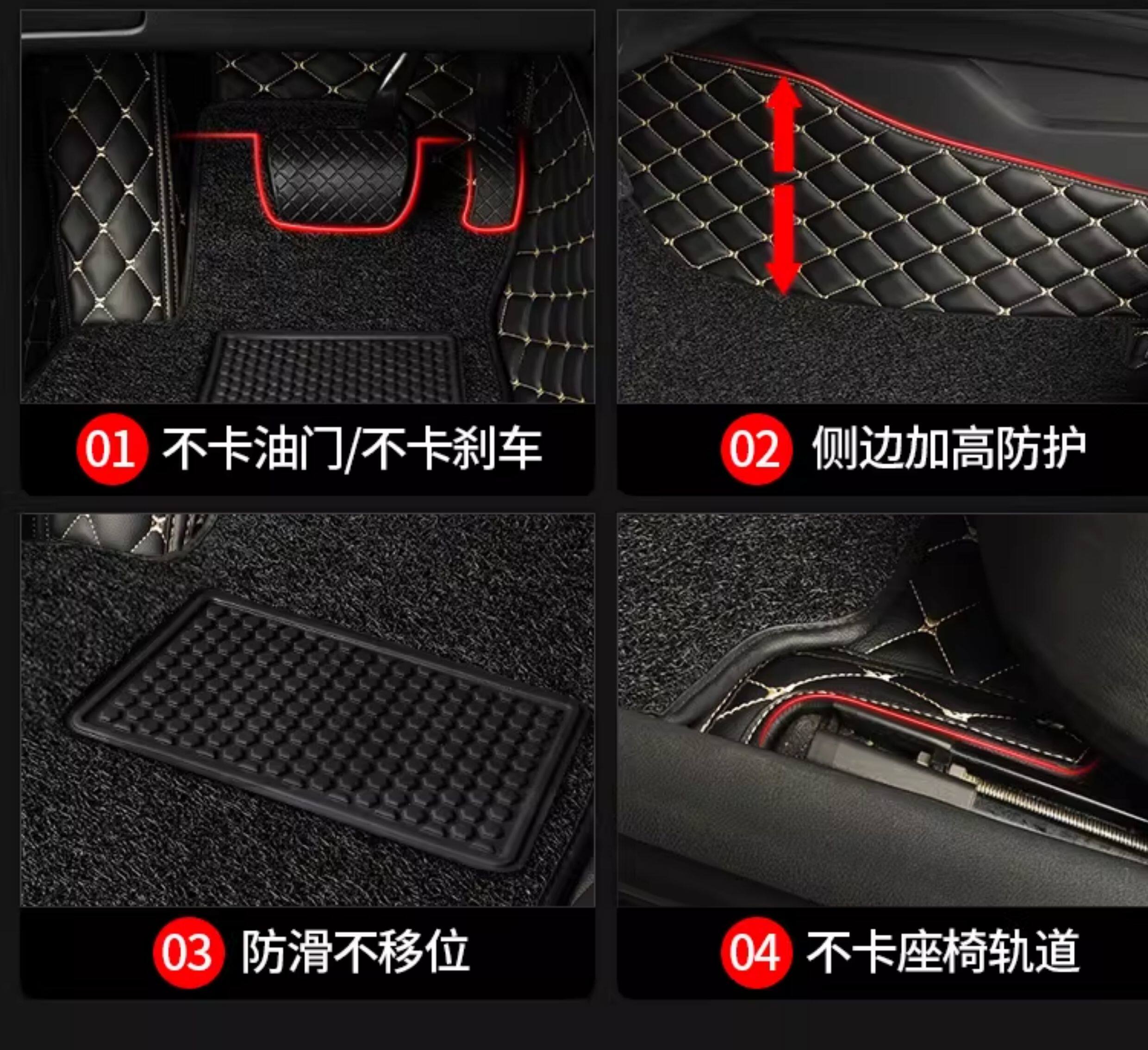 01 不卡油门/不卡刹车

02 侧边加高防护

03 防滑不移位

04 不卡座椅轨道